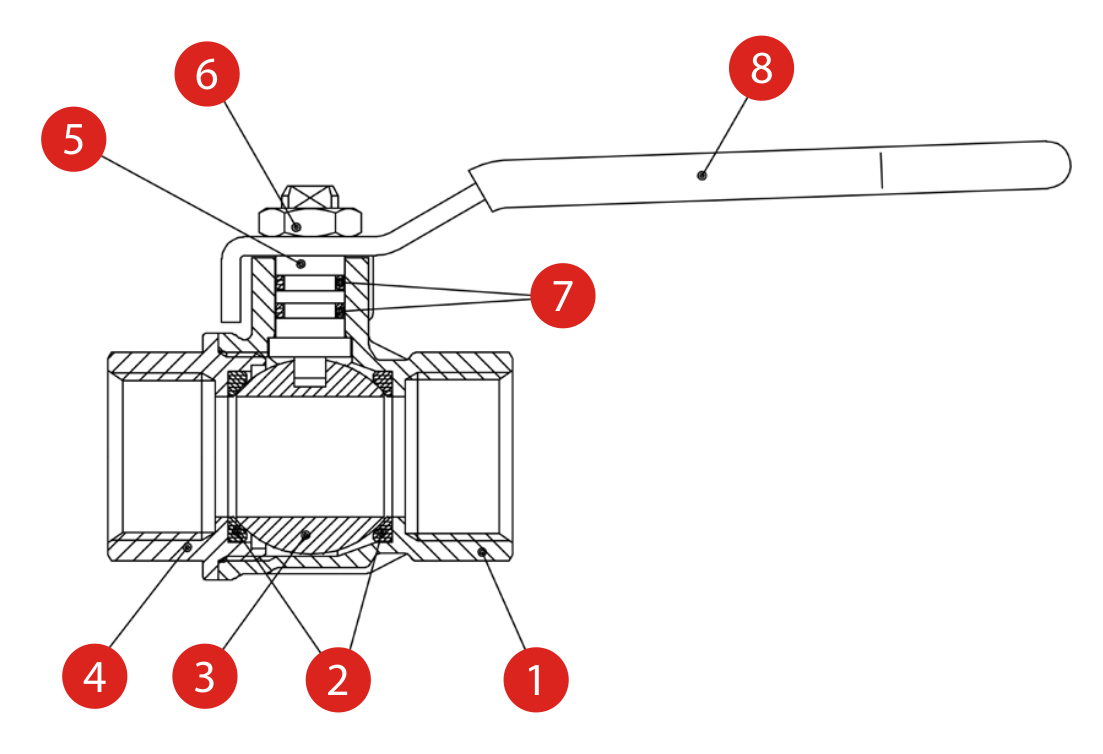 6
8
5
7
4
3
2
1