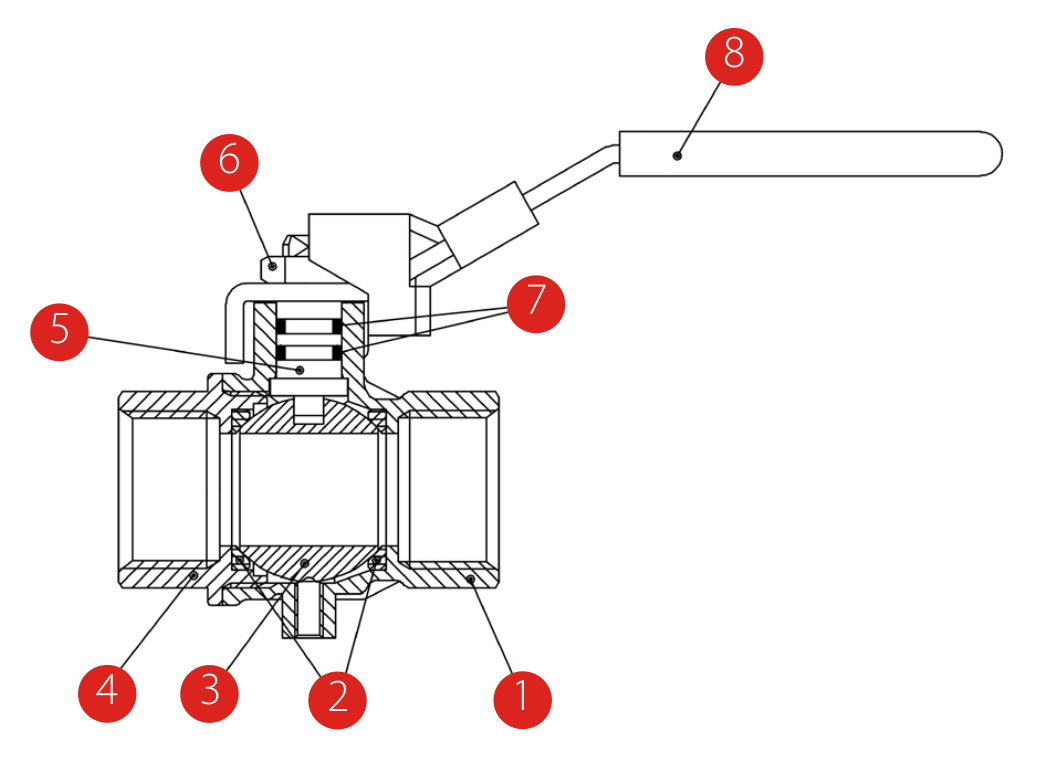 8
6
7
5
4
3
2
1