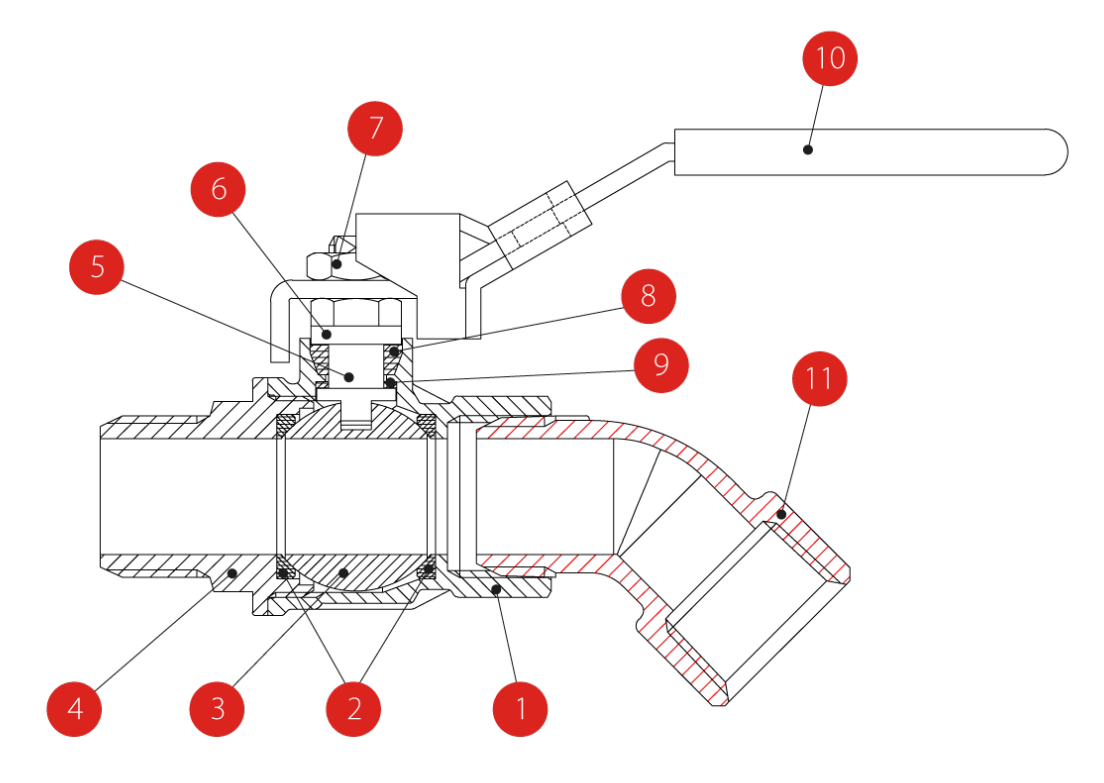 10
7
6
5
8
9
11
4
3
2
1