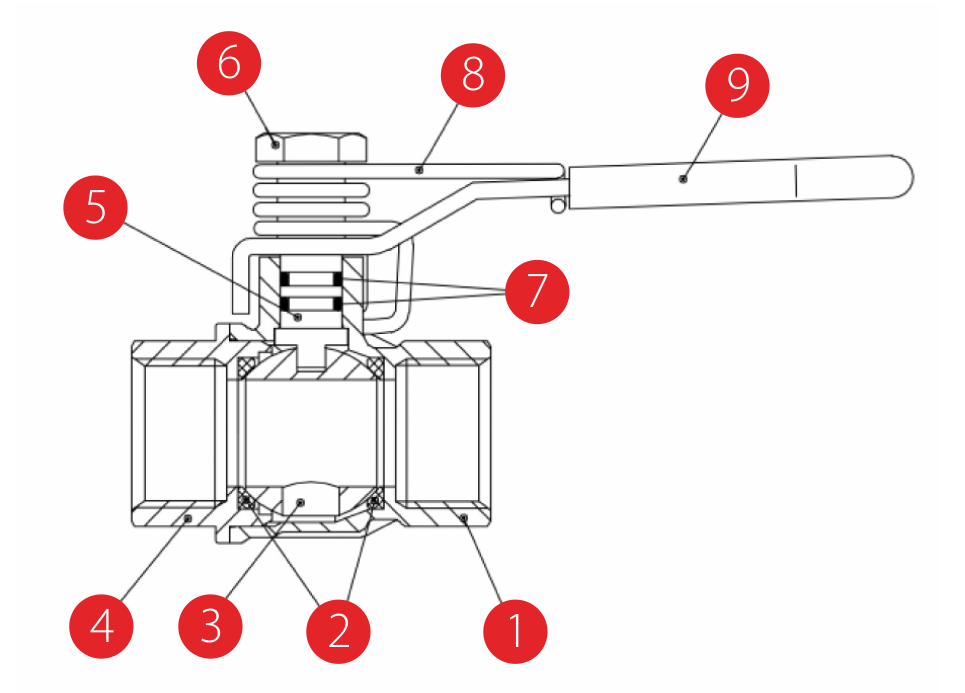 6
8
9
5
7
4
3
2
1