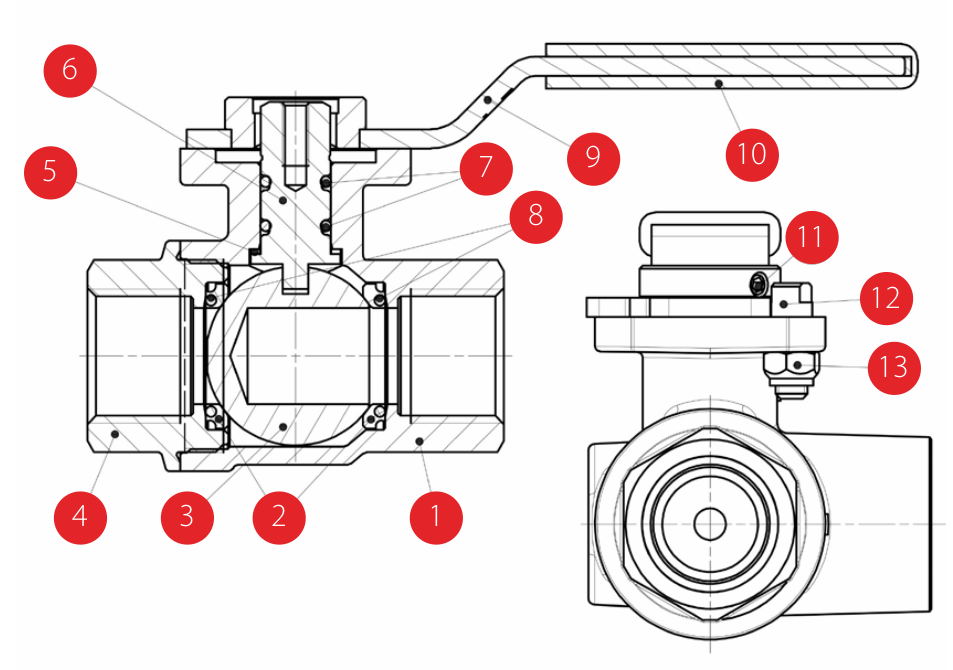 6
5
7
8
9
10
11
12
13
4
3
2
1