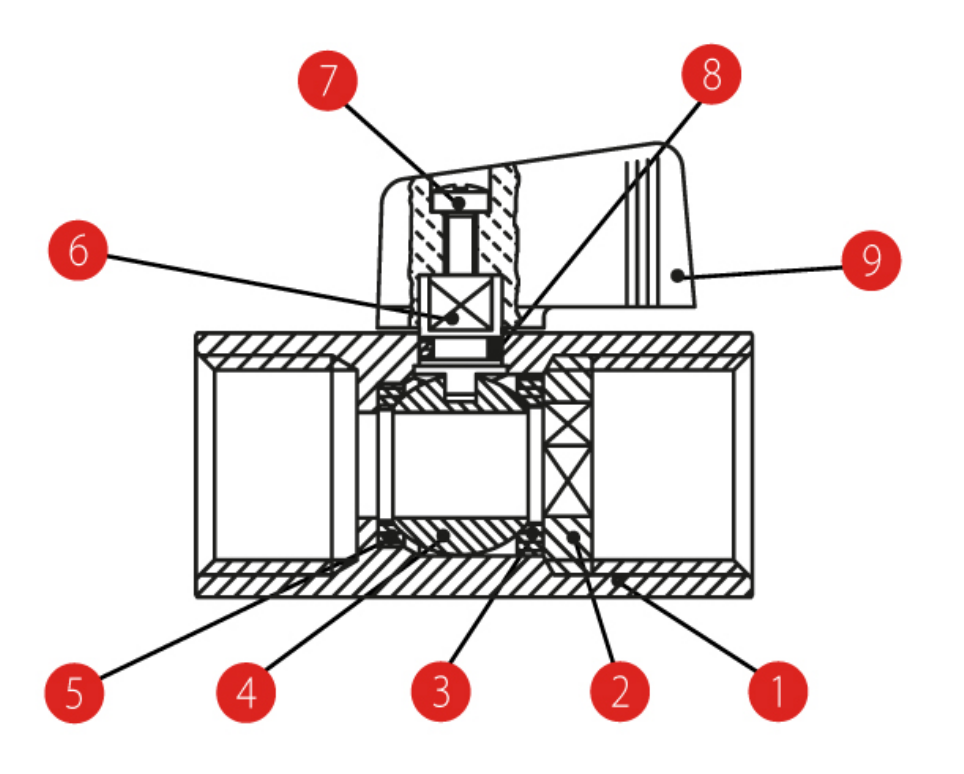 7
8
6
9
5
4
3
2
1