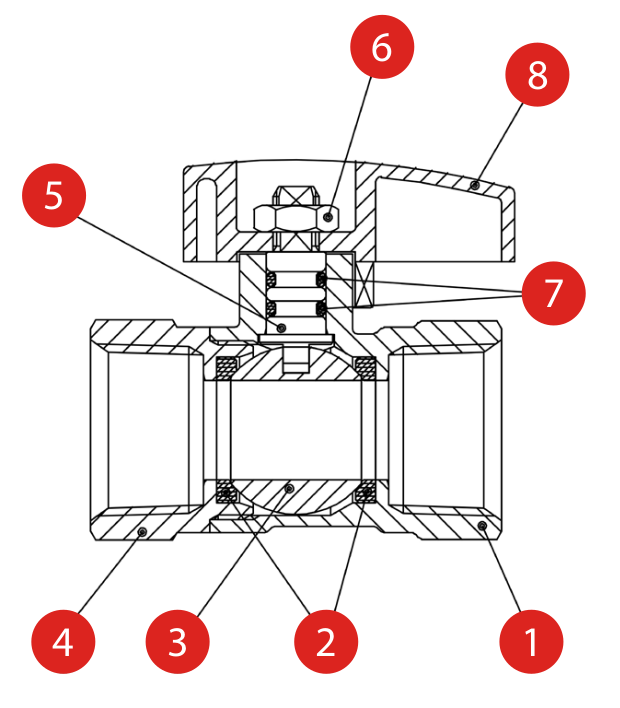 6
8
5
7
4
3
2
1