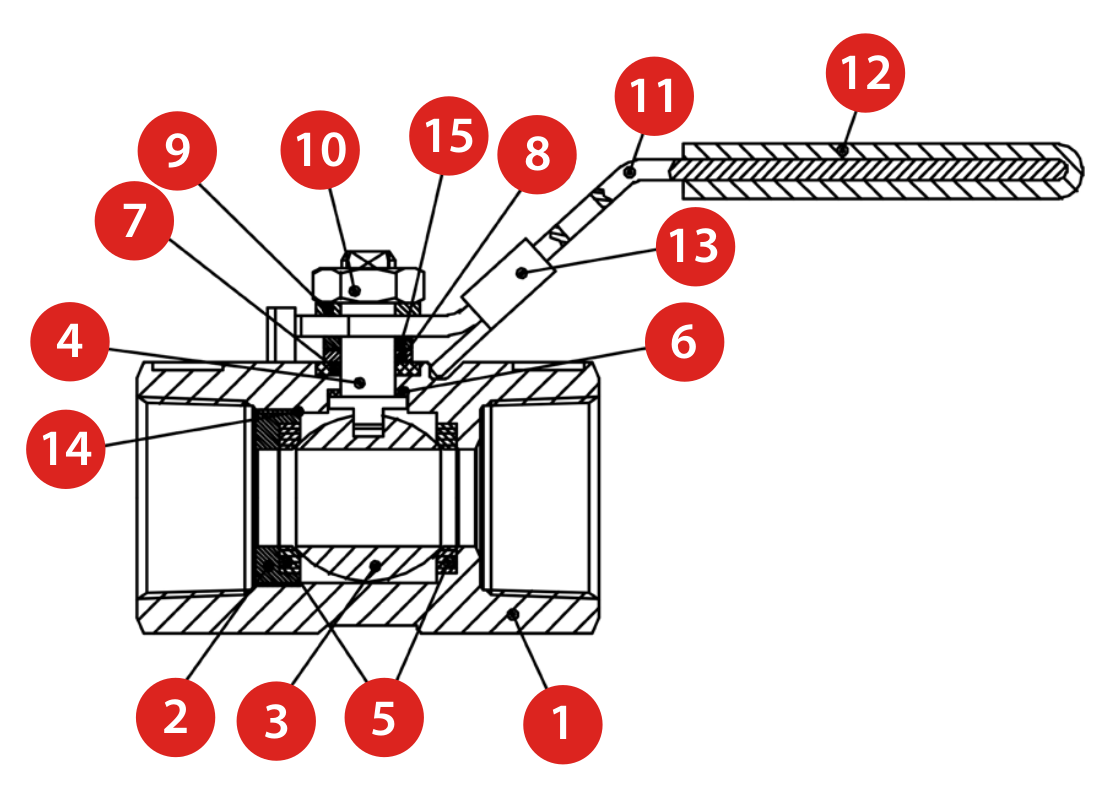 12
11
9
10
15
8
7
13
4
6
14
2
3
5
1