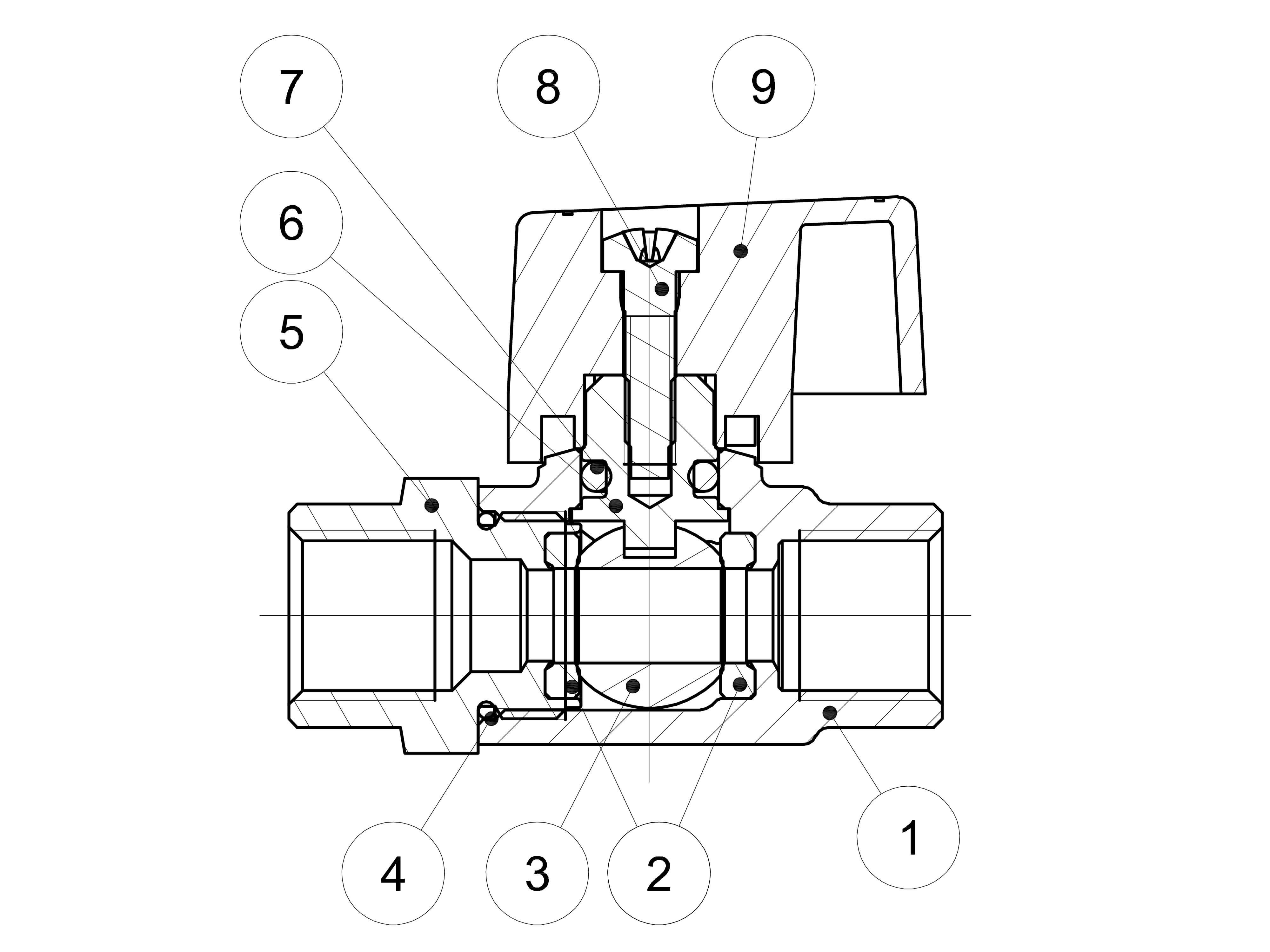 7
8
9
6
5
4
3
2
1